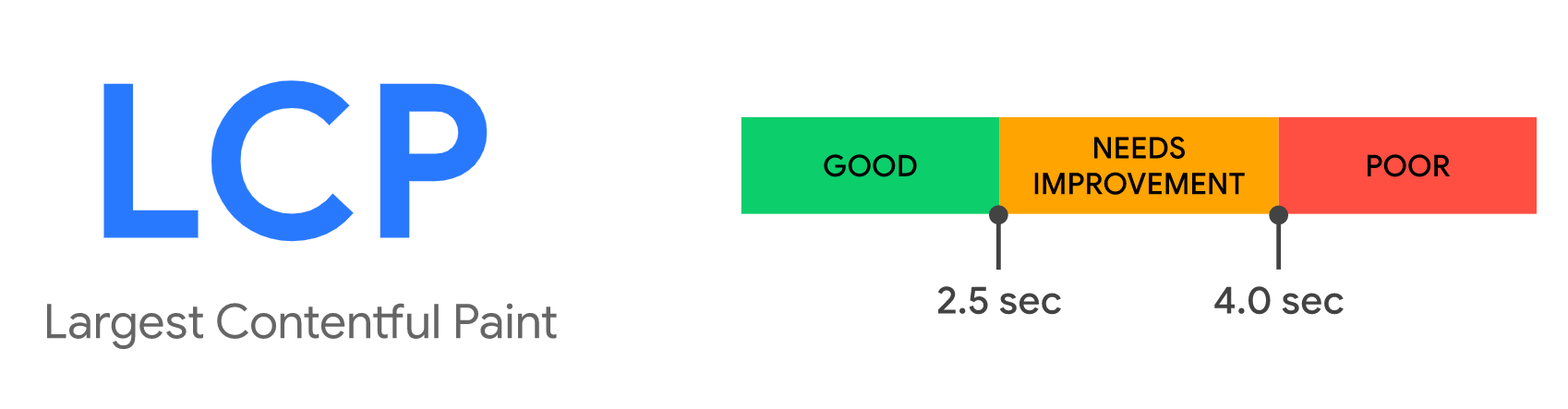 LCP

Largest Contentful Paint

GOOD

NEEDS IMPROVEMENT

POOR

2.5 sec

4.0 sec